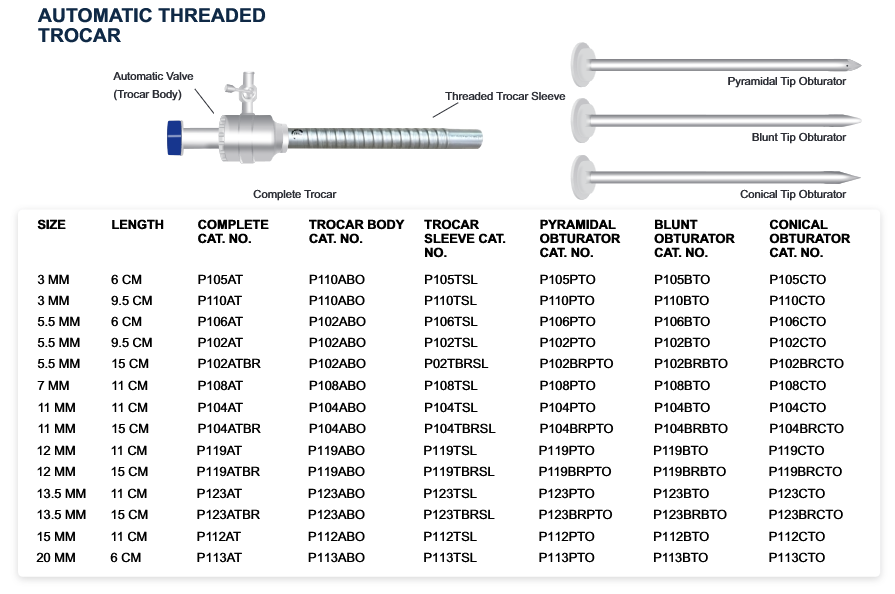 AUTOMATIC THREADED TROCAR

Automatic Valve (Trocar Body)

Threaded Trocar Sleeve

Complete Trocar

Pyramidal Tip Obturator

Blunt Tip Obturator

Conical Tip Obturator

| SIZE | LENGTH | COMPLETE CAT. NO. | TROCAR BODY CAT. NO. | TROCAR SLEEVE CAT. NO. | PYRAMIDAL OBTURATOR CAT. NO. | BLUNT OBTURATOR CAT. NO. | CONICAL OBTURATOR CAT. NO. |
|---|---|---|---|---|---|---|---|
| 3 MM | 6 CM | P105AT | P110ABO | P105TSL | P105PTO | P105BTO | P105CTO |
| 3 MM | 9.5 CM | P110AT | P110ABO | P110TSL | P110PTO | P110BTO | P110CTO |
| 5.5 MM | 6 CM | P106AT | P102ABO | P106TSL | P106PTO | P106BTO | P106CTO |
| 5.5 MM | 9.5 CM | P102AT | P102ABO | P102TSL | P102PTO | P102BTO | P102CTO |
| 5.5 MM | 15 CM | P102ATBR | P102ABO | P02TBRSL | P102BRPTO | P102BRBTO | P102BRCTO |
| 7 MM | 11 CM | P108AT | P108ABO | P108TSL | P108PTO | P108BTO | P108CTO |
| 11 MM | 11 CM | P104AT | P104ABO | P104TSL | P104PTO | P104BTO | P104CTO |
| 11 MM | 15 CM | P104ATBR | P104ABO | P104TBRSL | P104BRPTO | P104BRBTO | P104BRCTO |
| 12 MM | 11 CM | P119AT | P119ABO | P119TSL | P119PTO | P119BTO | P119CTO |
| 12 MM | 15 CM | P119ATBR | P119ABO | P119TBRSL | P119BRPTO | P119BRBTO | P119BRCTO |
| 13.5 MM | 11 CM | P123AT | P123ABO | P123TSL | P123PTO | P123BTO | P123CTO |
| 13.5 MM | 15 CM | P123ATBR | P123ABO | P123TBRSL | P123BRPTO | P123BRBTO | P123BRCTO |
| 15 MM | 11 CM | P112AT | P112ABO | P112TSL | P112PTO | P112BTO | P112CTO |
| 20 MM | 6 CM | P113AT | P113ABO | P113TSL | P113PTO | P113BTO | P113CTO |