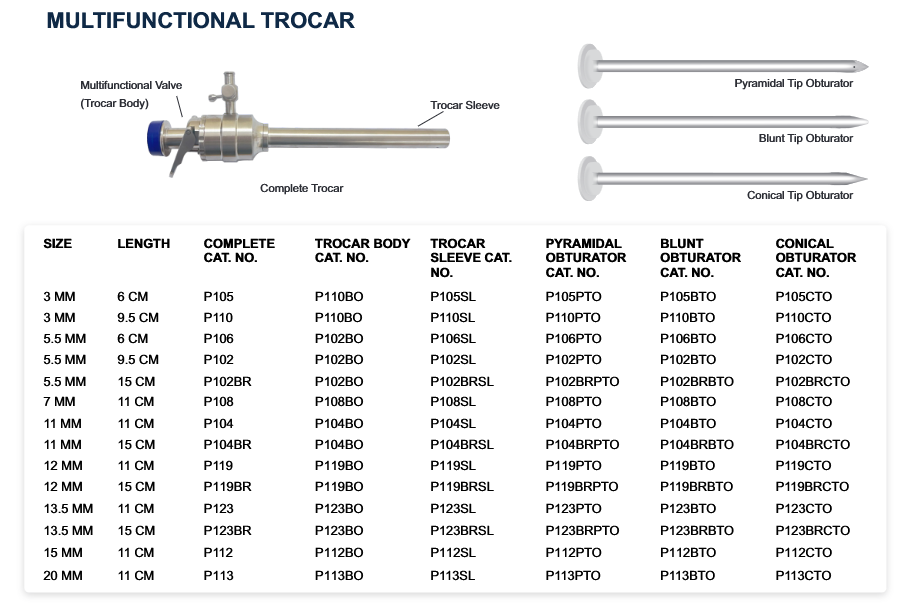 MULTIFUNCTIONAL TROCAR

Multifunctional Valve (Trocar Body)

Trocar Sleeve

Complete Trocar

Pyramidal Tip Obturator

Blunt Tip Obturator

Conical Tip Obturator

| SIZE | LENGTH | COMPLETE CAT. NO. | TROCAR BODY CAT. NO. | TROCAR SLEEVE CAT. NO. | PYRAMIDAL OBTURATOR CAT. NO. | BLUNT OBTURATOR CAT. NO. | CONICAL OBTURATOR CAT. NO. |
|---|---|---|---|---|---|---|---|
| 3 MM | 6 CM | P105 | P110BO | P105SL | P105PTO | P105BTO | P105CTO |
| 3 MM | 9.5 CM | P110 | P110BO | P110SL | P110PTO | P110BTO | P110CTO |
| 5.5 MM | 6 CM | P106 | P102BO | P106SL | P106PTO | P106BTO | P106CTO |
| 5.5 MM | 9.5 CM | P102 | P102BO | P102SL | P102PTO | P102BTO | P102CTO |
| 5.5 MM | 15 CM | P102BR | P102BO | P102BRSL | P102BRPTO | P102BRBTO | P102BRCTO |
| 7 MM | 11 CM | P108 | P108BO | P108SL | P108PTO | P108BTO | P108CTO |
| 11 MM | 11 CM | P104 | P104BO | P104SL | P104PTO | P104BTO | P104CTO |
| 11 MM | 15 CM | P104BR | P104BO | P104BRSL | P104BRPTO | P104BRBTO | P104BRCTO |
| 12 MM | 11 CM | P119 | P119BO | P119SL | P119PTO | P119BTO | P119CTO |
| 12 MM | 15 CM | P119BR | P119BO | P119BRSL | P119BRPTO | P119BRBTO | P119BRCTO |
| 13.5 MM | 11 CM | P123 | P123BO | P123SL | P123PTO | P123BTO | P123CTO |
| 13.5 MM | 15 CM | P123BR | P123BO | P123BRSL | P123BRPTO | P123BRBTO | P123BRCTO |
| 15 MM | 11 CM | P112 | P112BO | P112SL | P112PTO | P112BTO | P112CTO |
| 20 MM | 11 CM | P113 | P113BO | P113SL | P113PTO | P113BTO | P113CTO |